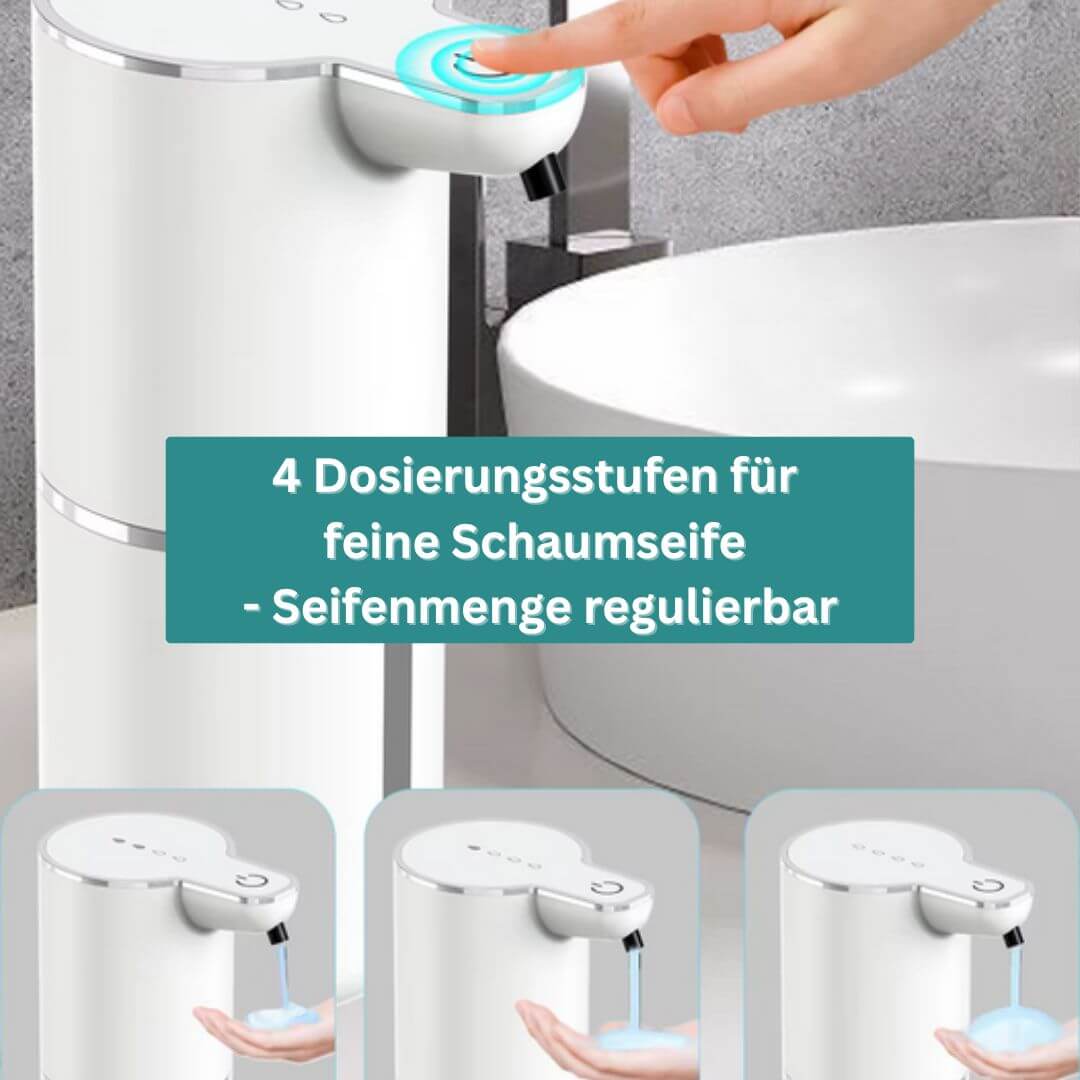 4 Dosierungsstufen für feine Schaumseife - Seifenmenge regulierbar